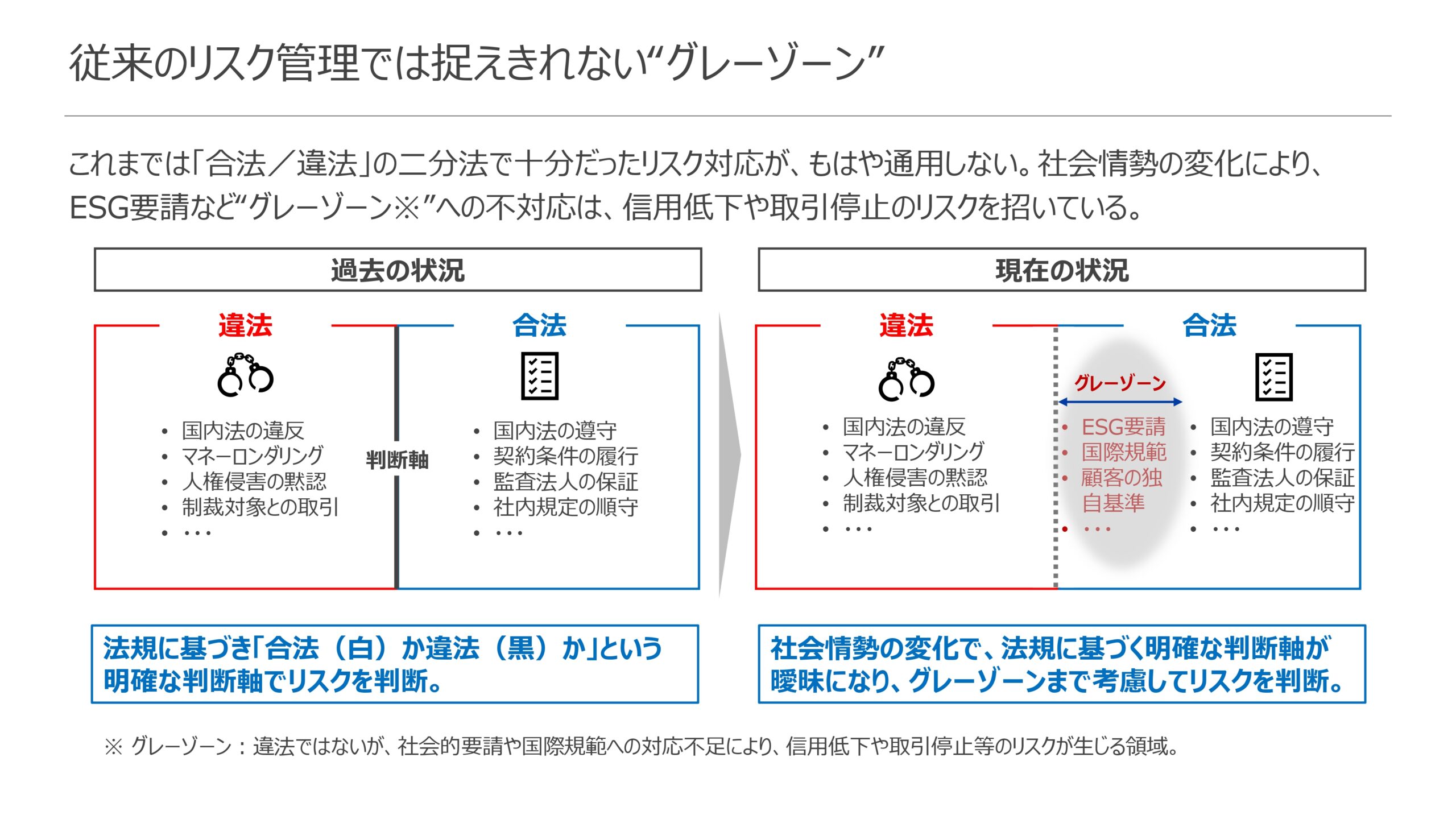 従来のリスク管理では捉えきれない“グレーゾーン”

これまでは「合法／違法」の二分法で十分だったリスク対応が、もはや通用しない。社会情勢の変化により、ESG要請など“グレーゾーン※”への不対応は、信用低下や取引停止のリスクを招いている。

過去の状況

違法

• 国内法の違反
• マネーロンダリング
• 人権侵害の黙認
• 制裁対象との取引
• ・・・

判断軸

合法

• 国内法の遵守
• 契約条件の履行
• 監査法人の保証
• 社内規定の順守
• ・・・

法規に基づき「合法（白）か違法（黒）か」という明確な判断軸でリスクを判断。

現在の状況

違法

• 国内法の違反
• マネーロンダリング
• 人権侵害の黙認
• 制裁対象との取引
• ・・・

グレーゾーン

• ESG要請
• 国際規範
• 顧客の独自基準
• ・・・

合法

• 国内法の遵守
• 契約条件の履行
• 監査法人の保証
• 社内規定の順守
• ・・・

社会情勢の変化で、法規に基づく明確な判断軸が曖昧になり、グレーゾーンまで考慮してリスクを判断。

※ グレーゾーン：違法ではないが、社会的要請や国際規範への対応不足により、信用低下や取引停止等のリスクが生じる領域。